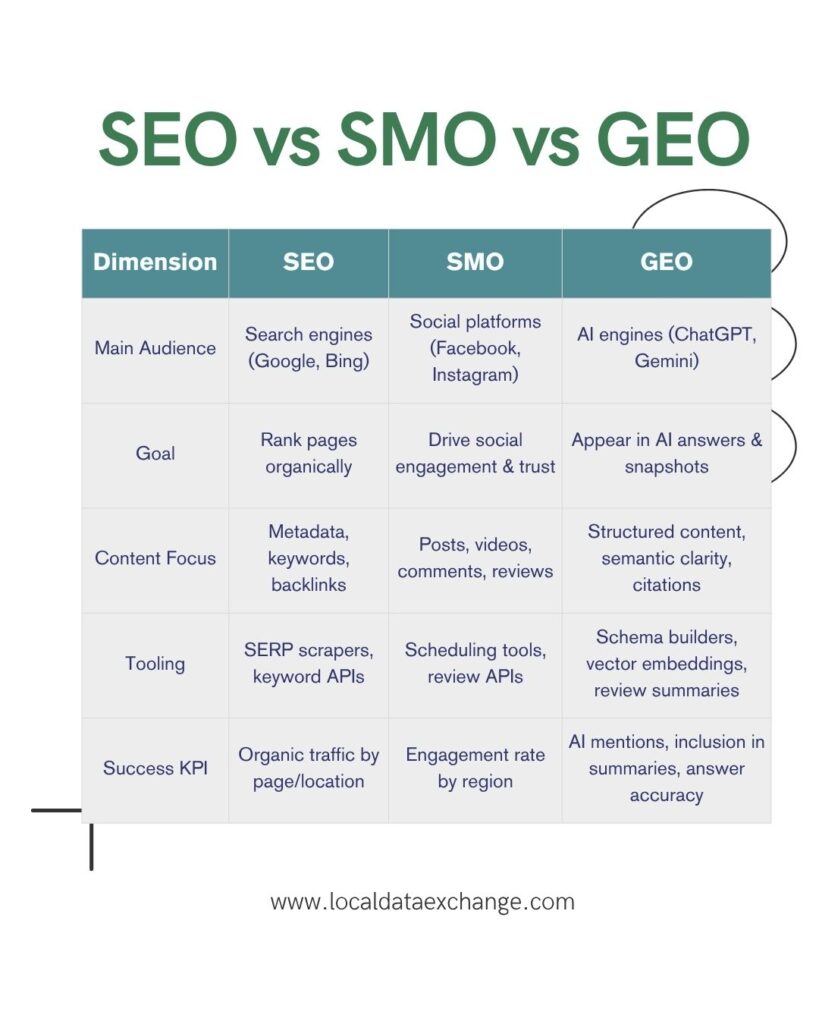 SEO vs SMO vs GEO

| Dimension | SEO | SMO | GEO |
|---|---|---|---|
| Main Audience | Search engines (Google, Bing) | Social platforms (Facebook, Instagram) | AI engines (ChatGPT, Gemini) |
| Goal | Rank pages organically | Drive social engagement & trust | Appear in AI answers & snapshots |
| Content Focus | Metadata, keywords, backlinks | Posts, videos, comments, reviews | Structured content, semantic clarity, citations |
| Tooling | SERP scrapers, keyword APIs | Scheduling tools, review APIs | Schema builders, vector embeddings, review summaries |
| Success KPI | Organic traffic by page/location | Engagement rate by region | AI mentions, inclusion in summaries, answer accuracy |

www.localdataexchange.com